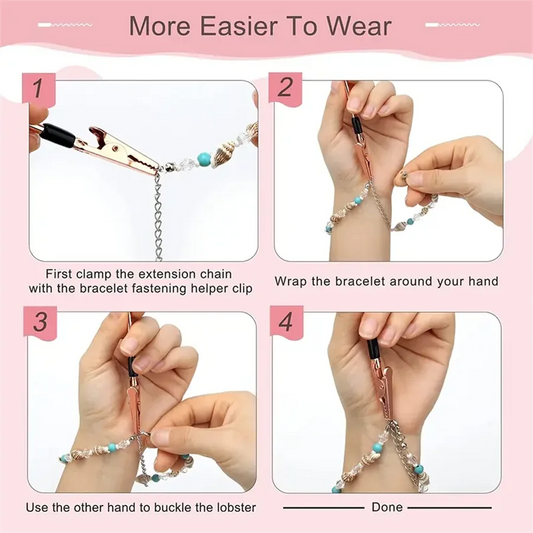 More Easier To Wear

1

First clamp the extension chain with the bracelet fastening helper clip

2

Wrap the bracelet around your hand

3

Use the other hand to buckle the lobster

4

Done