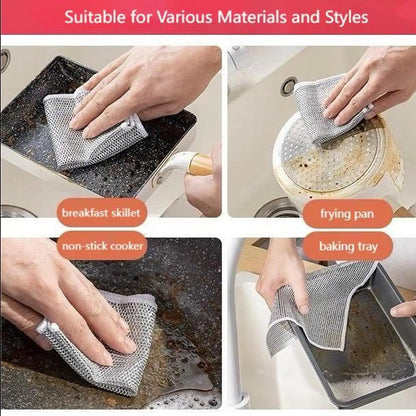 Suitable for Various Materials and Styles

breakfast skillet

frying pan

non-stick cooker

baking tray