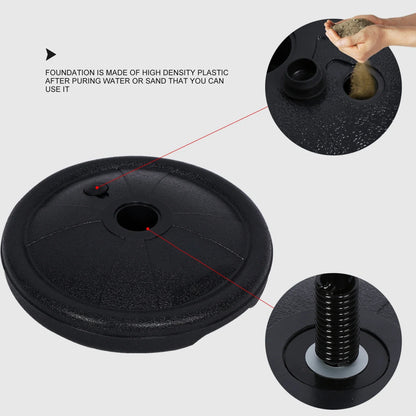 FOUNDATION IS MADE OF HIGH DENSITY PLASTIC AFTER PURING WATER OR SAND THAT YOU CAN USE IT