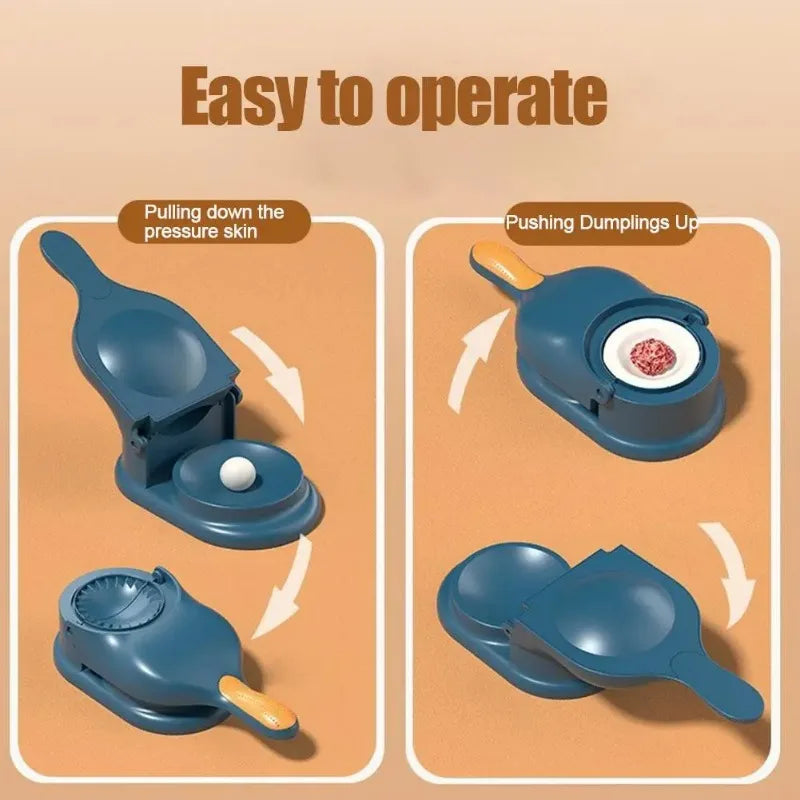 Easy to operate

Pulling down the pressure skin

Pushing Dumplings Up