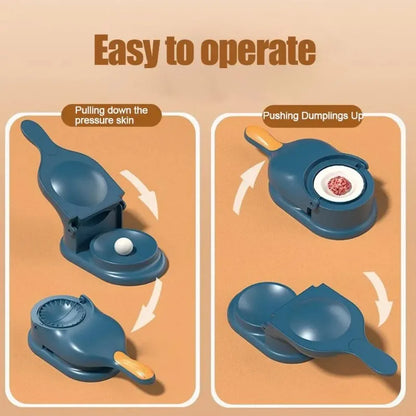 Easy to operate

Pulling down the pressure skin

Pushing Dumplings Up