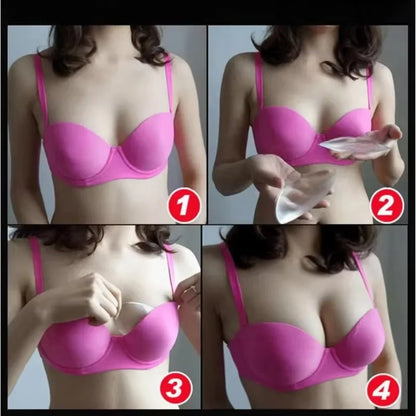 1
2
3
4