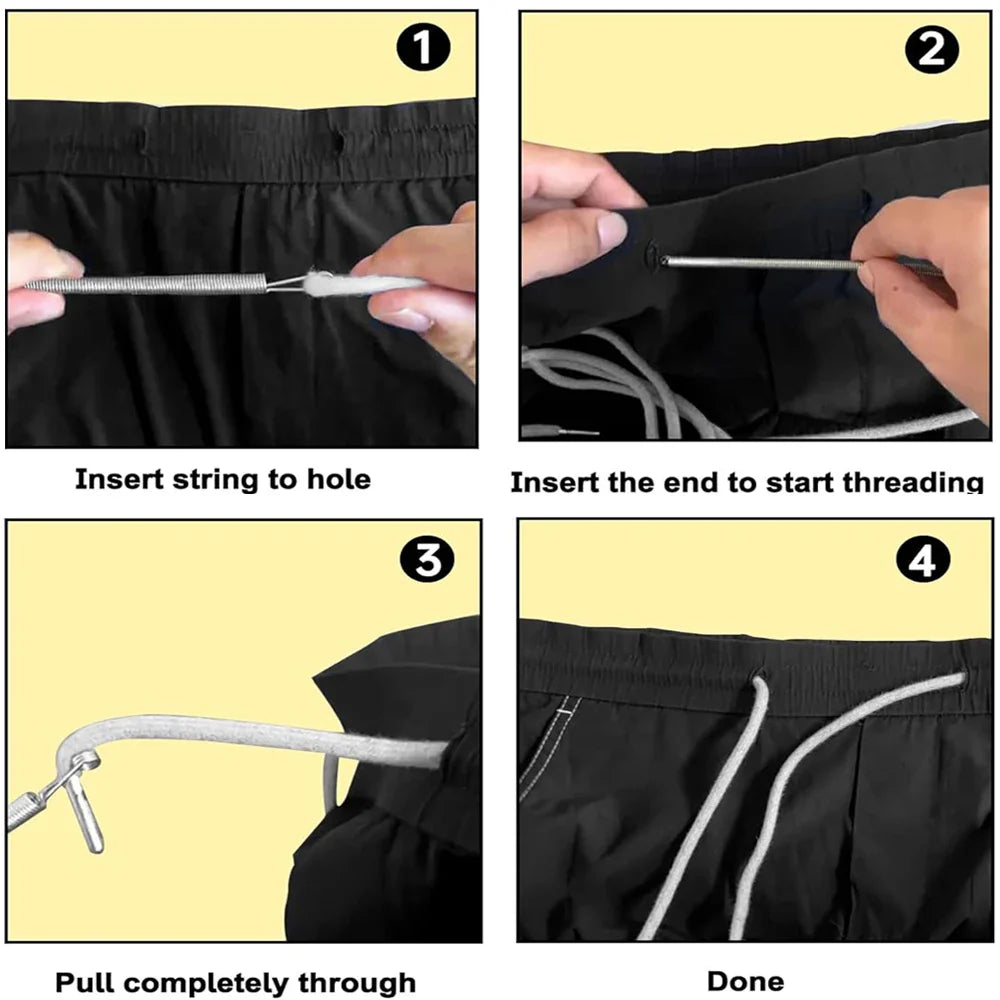 1

Insert string to hole

2

Insert the end to start threading

3

Pull completely through

4

Done