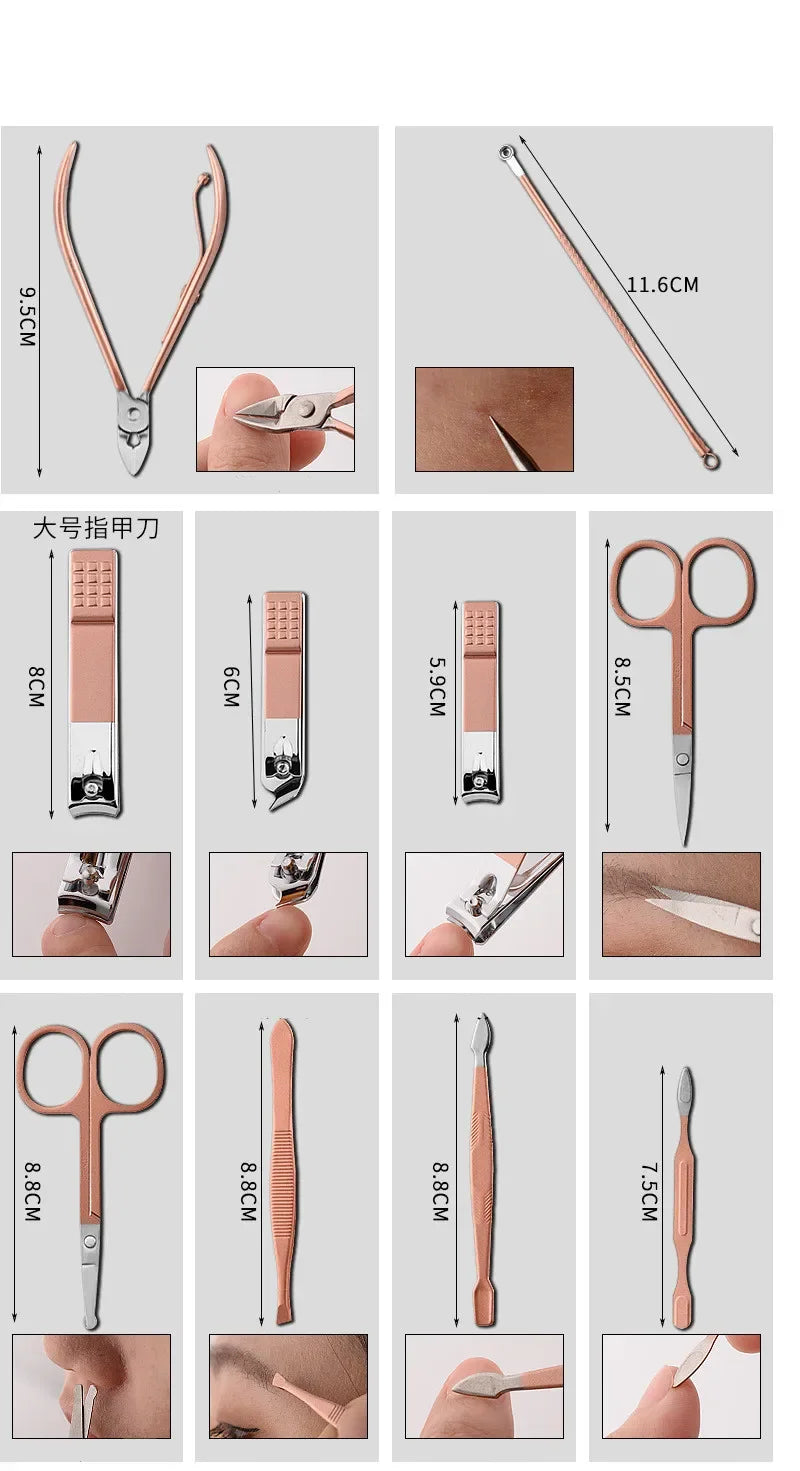 9.5CM

11.6CM

大号指甲刀

8CM

6CM

5.9CM

8.5CM

8.8CM

8.8CM

8.8CM

7.5CM