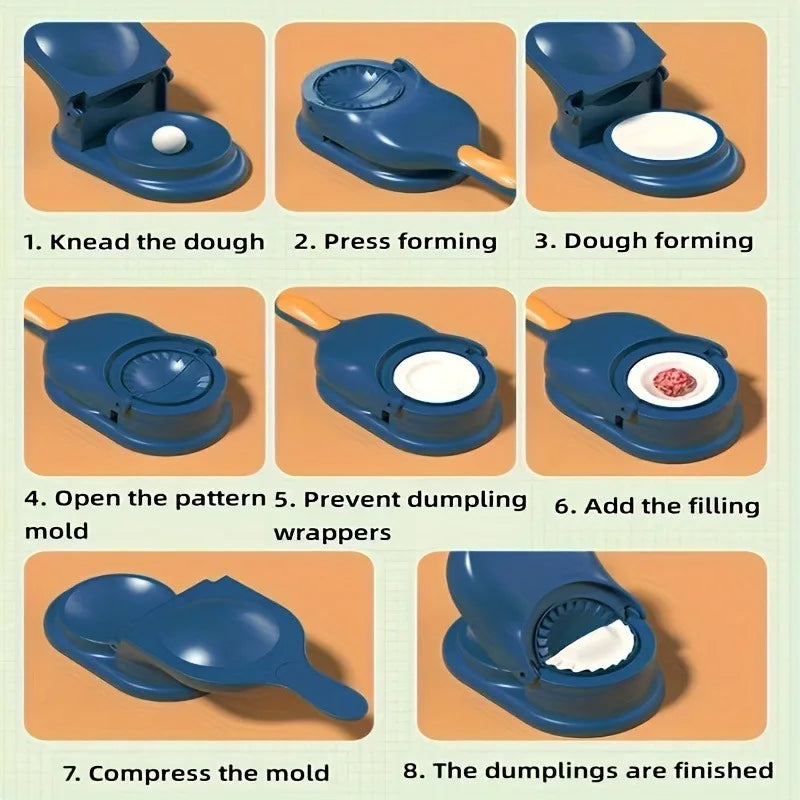 1. Knead the dough

2. Press forming

3. Dough forming

4. Open the pattern mold

5. Prevent dumpling wrappers

6. Add the filling

7. Compress the mold

8. The dumplings are finished