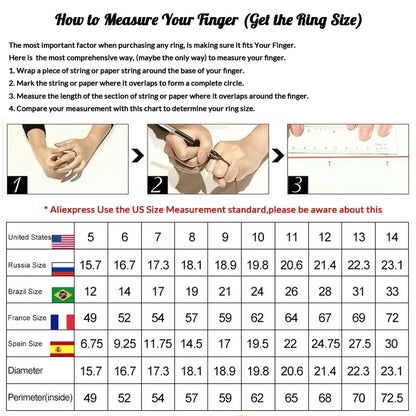 How to Measure Your Finger (Get the Ring Size)

The most important factor when purchasing any ring, is making sure it fits Your Finger.
Here is the most comprehensive way, (maybe the only way) to measure your finger.
1. Wrap a piece of string or paper string around the base of your finger.
2. Mark the string or paper where it overlaps to form a complete circle.
3. Measure the length of the section of string or paper where it overlaps around the finger.
4. Compare your measurement with this chart to determine your ring size.

1

2

3

* Aliexpress Use the US Size Measurement standard,please be aware about this

| United States | 5 | 6 | 7 | 8 | 9 | 10 | 11 | 12 | 13 | 14 |
|---|---|---|---|---|---|---|---|---|---|---|
| Russia Size | 15.7 | 16.7 | 17.3 | 18.1 | 18.9 | 19.8 | 20.6 | 21.4 | 22.3 | 23.1 |
| Brazil Size | 12 | 14 | 17 | 19 | 21 | 24 | 26 | 28 | 31 | 33 |
| France Size | 49 | 52 | 54 | 57 | 59 | 62 | 64 | 67 | 69 | 72 |
| Spain Size | 6.75 | 9.25 | 11.75 | 14.5 | 17 | 19.5 | 22 | 24.75 | 27.5 | 30 |
| Diameter | 15.7 | 16.7 | 17.3 | 18.1 | 18.9 | 19.8 | 20.6 | 21.4 | 22.3 | 23.1 |
| Perimeter(inside) | 49 | 52 | 54 | 57 | 59 | 62 | 65 | 68 | 70 | 72.5 |